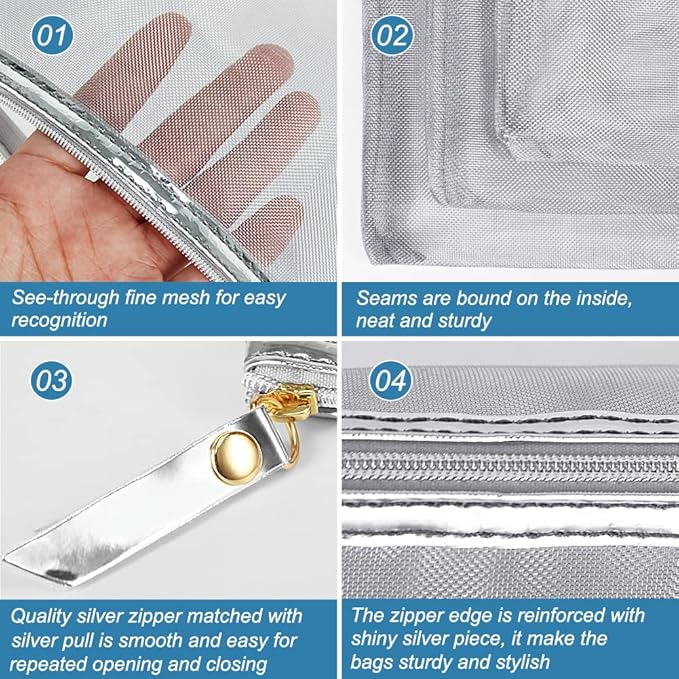 01

See-through fine mesh for easy recognition

02

Seams are bound on the inside, neat and sturdy

03

Quality silver zipper matched with silver pull is smooth and easy for repeated opening and closing

04

The zipper edge is reinforced with shiny silver piece, it make the bags sturdy and stylish